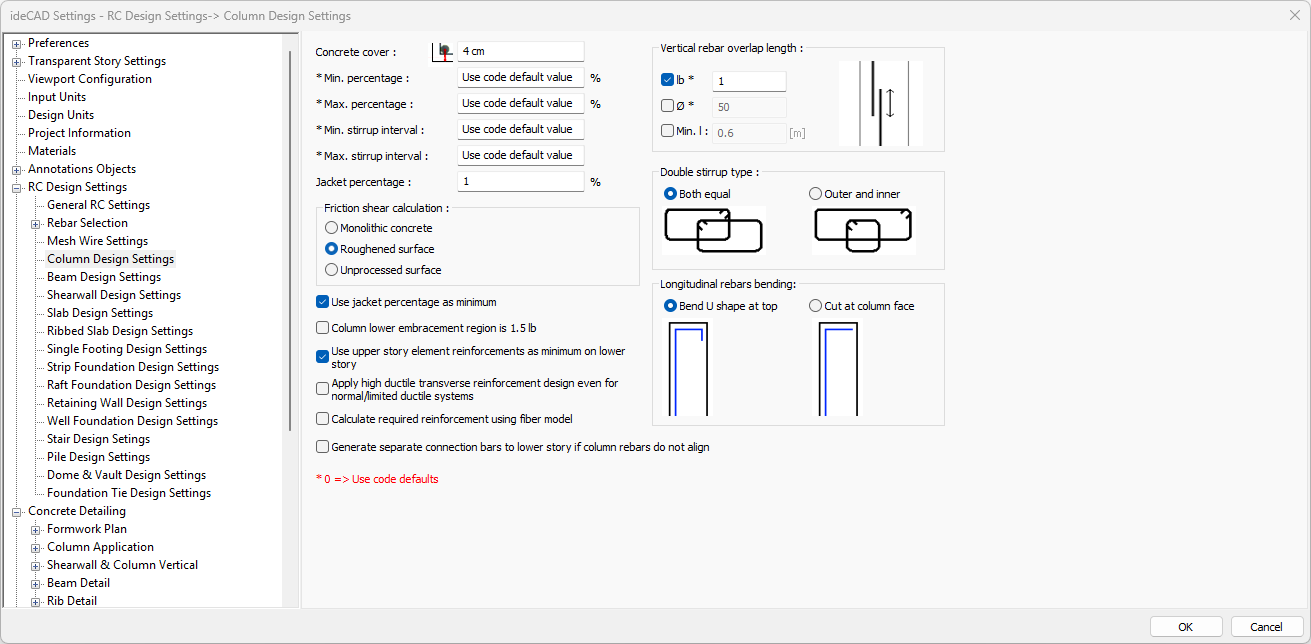 ideCAD Settings - RC Design Settings-> Column Design Settings

Preferences
Transparent Story Settings
Viewport Configuration
Input Units
Design Units
Project Information
Materials
Annotations Objects
RC Design Settings
General RC Settings
Rebar Selection
Mesh Wire Settings
Column Design Settings
Beam Design Settings
Shearwall Design Settings
Slab Design Settings
Ribbed Slab Design Settings
Single Footing Design Settings
Strip Foundation Design Settings
Raft Foundation Design Settings
Retaining Wall Design Settings
Well Foundation Design Settings
Stair Design Settings
Pile Design Settings
Dome & Vault Design Settings
Foundation Tie Design Settings
Concrete Detailing
Formwork Plan
Column Application
Shearwall & Column Vertical
Beam Detail
Rib Detail

Concrete cover : 4 cm
* Min. percentage : Use code default value %
* Max. percentage : Use code default value %
* Min. stirrup interval : Use code default value
* Max. stirrup interval : Use code default value
Jacket percentage : 1 %

Friction shear calculation :
Monolithic concrete
Roughened surface
Unprocessed surface

Use jacket percentage as minimum
Column lower embracement region is 1.5 lb
Use upper story element reinforcements as minimum on lower story
Apply high ductile transverse reinforcement design even for normal/limited ductile systems
Calculate required reinforcement using fiber model
Generate separate connection bars to lower story if column rebars do not align

* 0 => Use code defaults

Vertical rebar overlap length :
lb * 1
Ø * 50
Min. l : 0.6 [m]

Double stirrup type :
Both equal
Outer and inner

Longitudinal rebars bending:
Bend U shape at top
Cut at column face

OK
Cancel