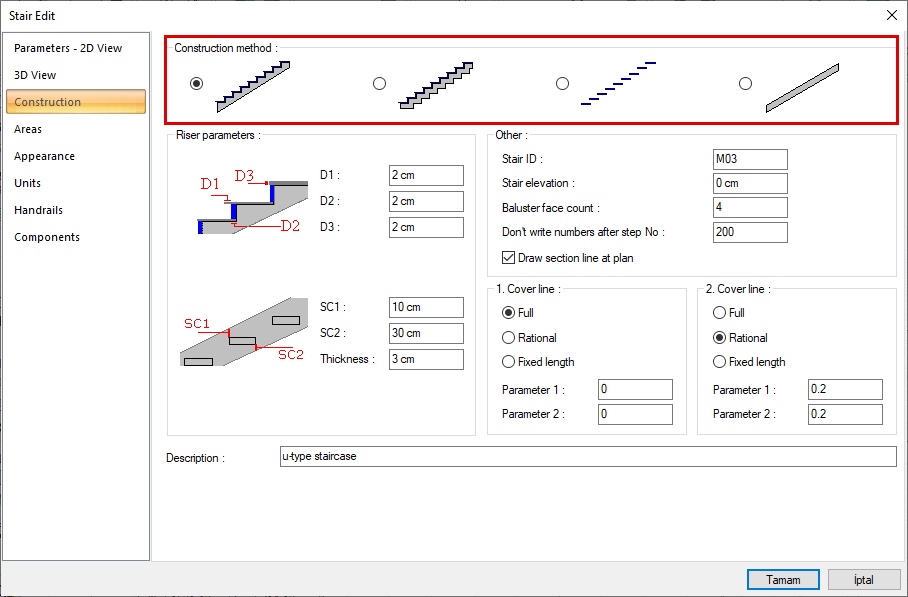 Stair Edit

Parameters - 2D View
3D View
Construction
Areas
Appearance
Units
Handrails
Components

Construction method :

Riser parameters :

D1
D3
D2

D1 : 2 cm
D2 : 2 cm
D3 : 2 cm

SC1
SC2

SC1 : 10 cm
SC2 : 30 cm
Thickness : 3 cm

Other :
Stair ID : M03
Stair elevation : 0 cm
Baluster face count : 4
Don't write numbers after step No : 200
Draw section line at plan

1. Cover line :
Full
Rational
Fixed length
Parameter 1 : 0
Parameter 2 : 0

2. Cover line :
Full
Rational
Fixed length
Parameter 1 : 0.2
Parameter 2 : 0.2

Description : u-type staircase

Tamam
İptal