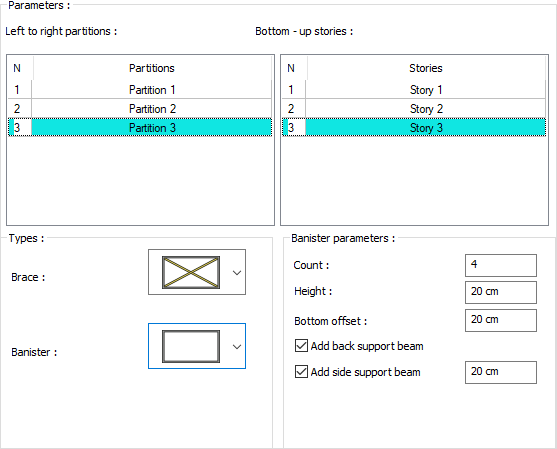 Parameters :

Left to right partitions :

| N | Partitions |
|---|---|
| 1 | Partition 1 |
| 2 | Partition 2 |
| 3 | Partition 3 |

Bottom - up stories :

| N | Stories |
|---|---|
| 1 | Story 1 |
| 2 | Story 2 |
| 3 | Story 3 |

Types :

Brace :

Banister :

Banister parameters :

Count : 4

Height : 20 cm

Bottom offset : 20 cm

Add back support beam

Add side support beam 20 cm