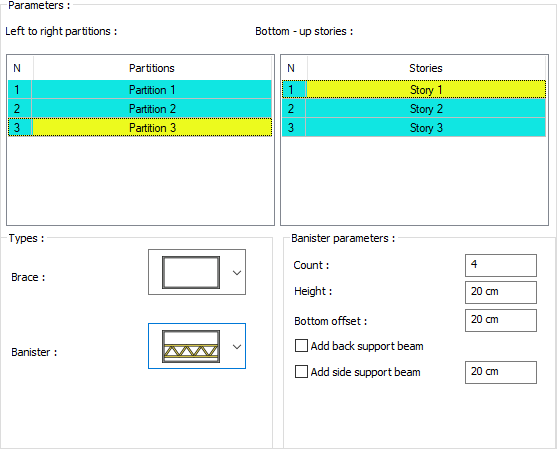 Parameters :

Left to right partitions :

| N | Partitions |
|---|---|
| 1 | Partition 1 |
| 2 | Partition 2 |
| 3 | Partition 3 |

Bottom - up stories :

| N | Stories |
|---|---|
| 1 | Story 1 |
| 2 | Story 2 |
| 3 | Story 3 |

Types :

Brace :

Banister :

Banister parameters :

Count : 4

Height : 20 cm

Bottom offset : 20 cm

Add back support beam

Add side support beam 20 cm