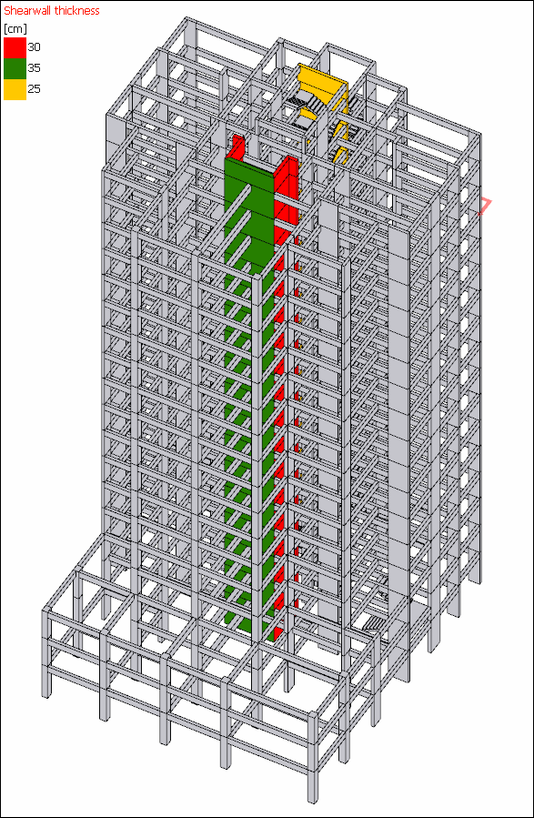 Shearwall thickness
[cm]
30
35
25