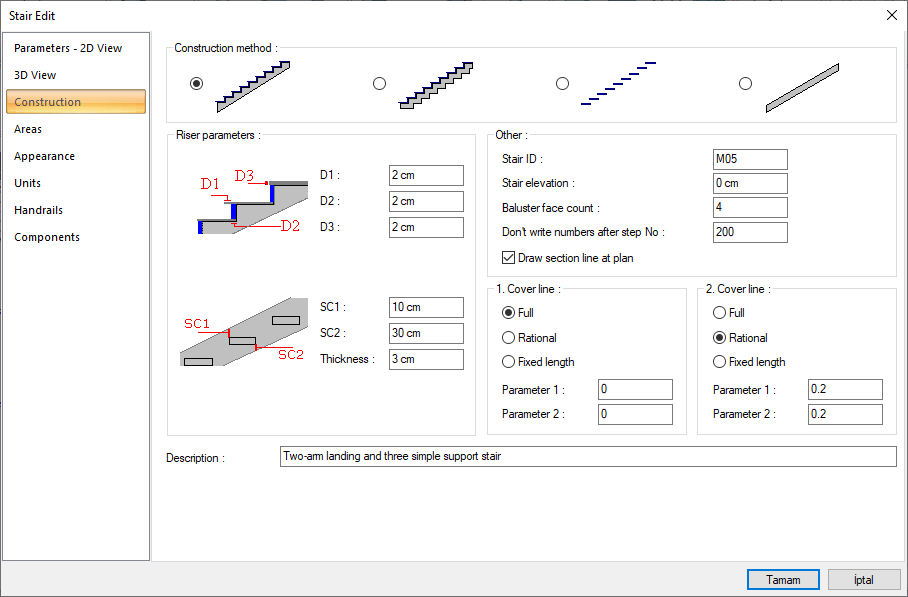 Stair Edit

Parameters - 2D View
3D View
Construction
Areas
Appearance
Units
Handrails
Components

Construction method :

Riser parameters :

D1
D3
D2

D1 : 2 cm
D2 : 2 cm
D3 : 2 cm

SC1
SC2

SC1 : 10 cm
SC2 : 30 cm
Thickness : 3 cm

Other :
Stair ID : M05
Stair elevation : 0 cm
Baluster face count : 4
Don't write numbers after step No : 200
Draw section line at plan

1. Cover line :
Full
Rational
Fixed length
Parameter 1 : 0
Parameter 2 : 0

2. Cover line :
Full
Rational
Fixed length
Parameter 1 : 0.2
Parameter 2 : 0.2

Description : Two-arm landing and three simple support stair

Tamam
İptal