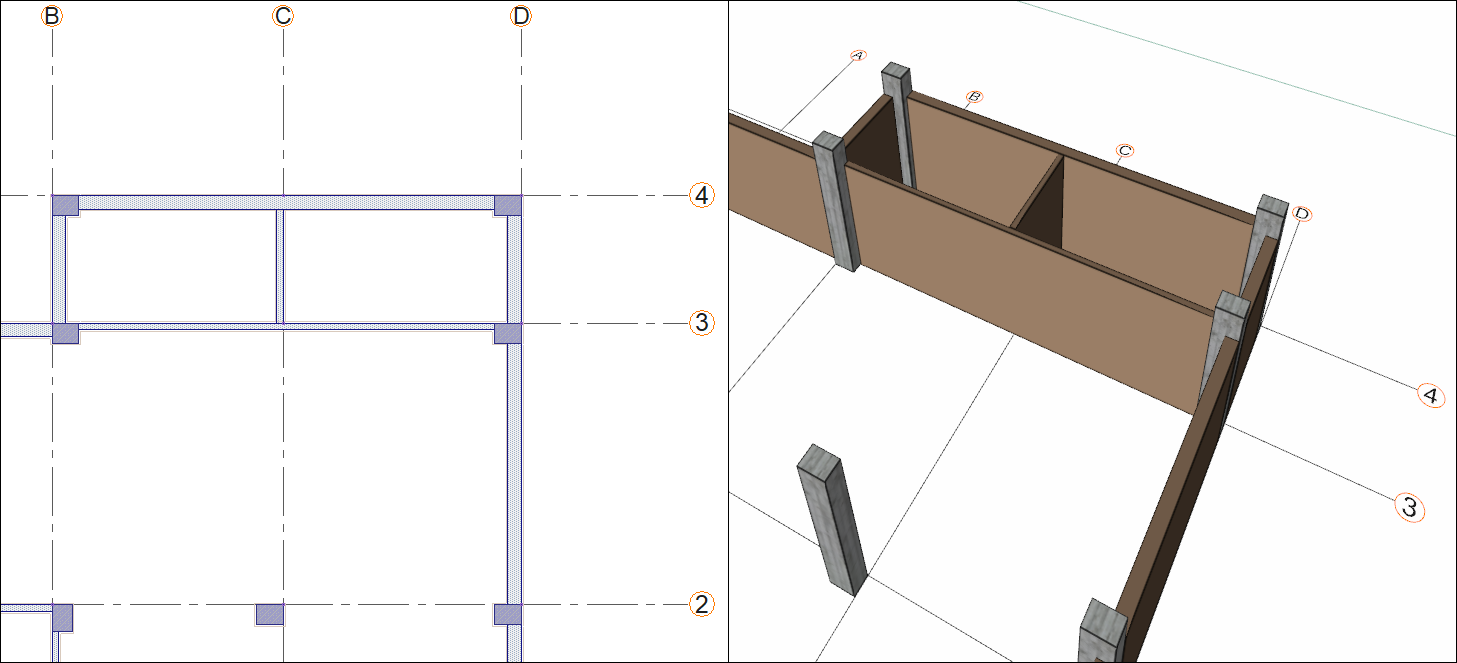 B
C
D
4
3
2
A
B
C
D
4
3