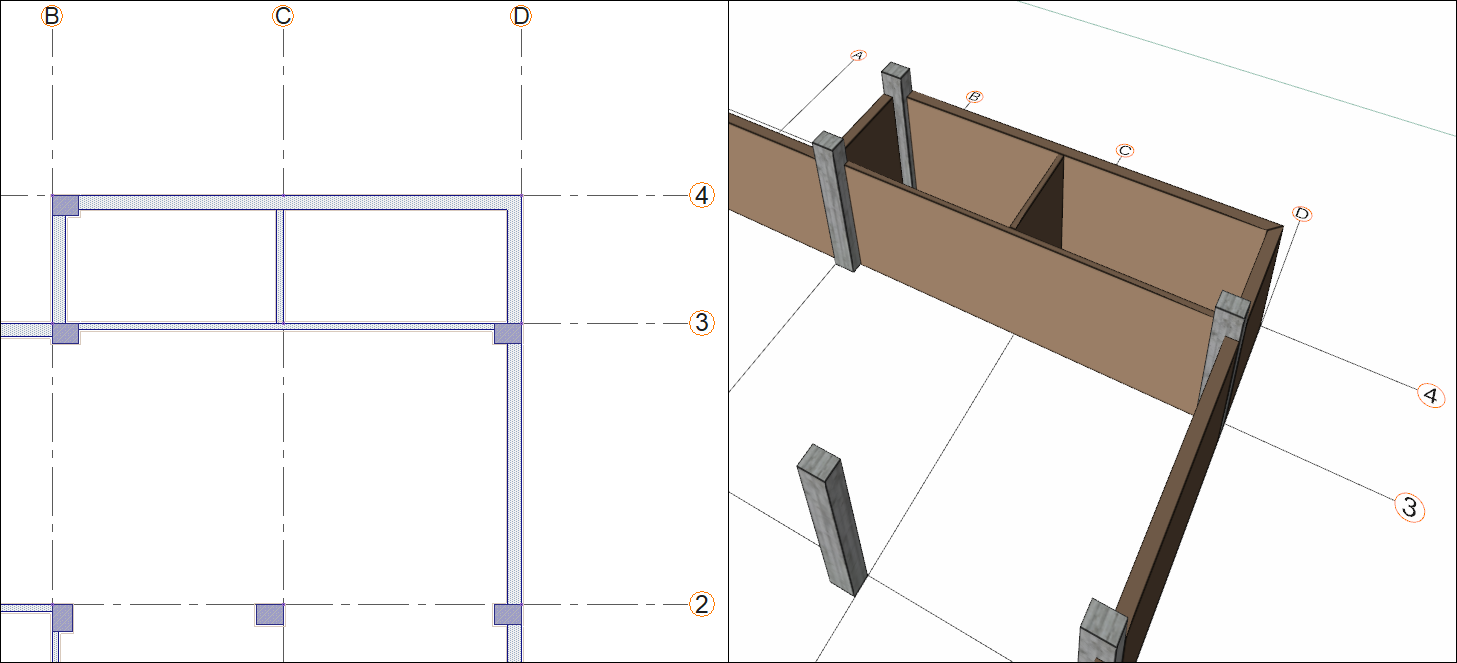 B C D
4
3
2
A B C D
4
3