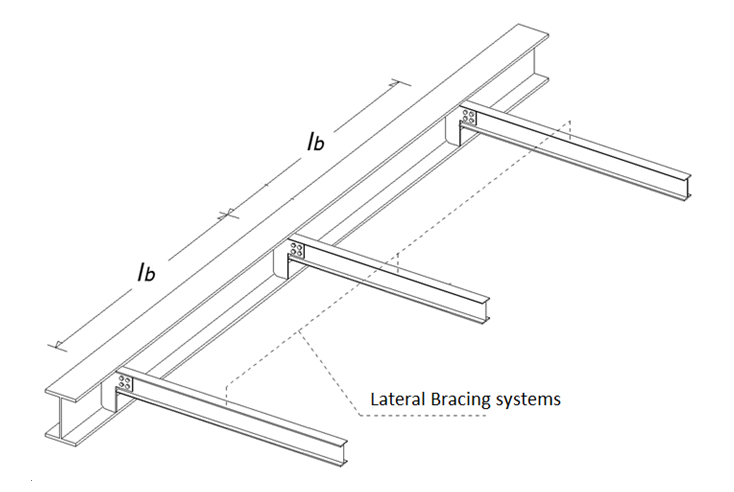 $l_b$

$l_b$

Lateral Bracing systems