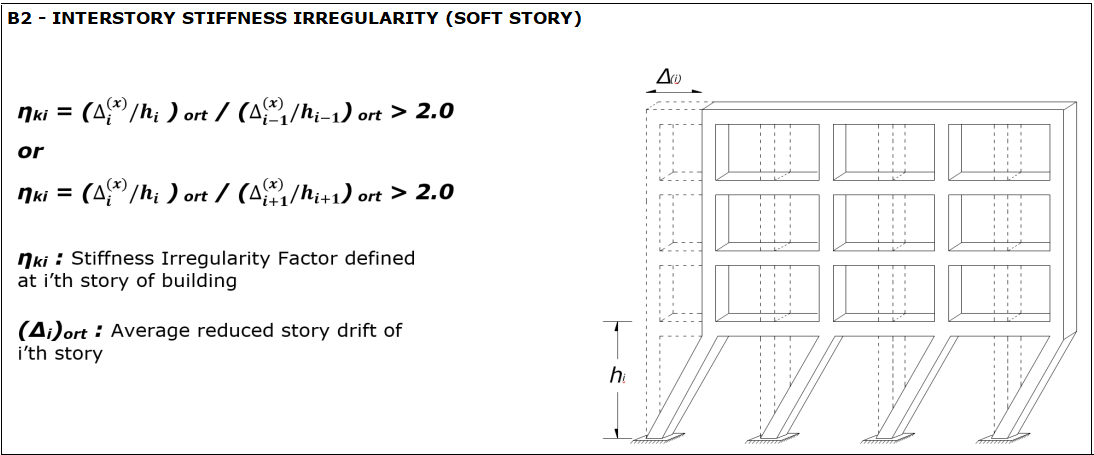 B2 - INTERSTORY STIFFNESS IRREGULARITY (SOFT STORY)

$\eta_{ki} = (\Delta_i^{(x)}/h_i)_{ort} / (\Delta_{i-1}^{(x)}/h_{i-1})_{ort} > 2.0$

or

$\eta_{ki} = (\Delta_i^{(x)}/h_i)_{ort} / (\Delta_{i+1}^{(x)}/h_{i+1})_{ort} > 2.0$

$\eta_{ki}$ : Stiffness Irregularity Factor defined at i'th story of building

$(\Delta_i)_{ort}$ : Average reduced story drift of i'th story

$\Delta_{(i)}$

$h_i$