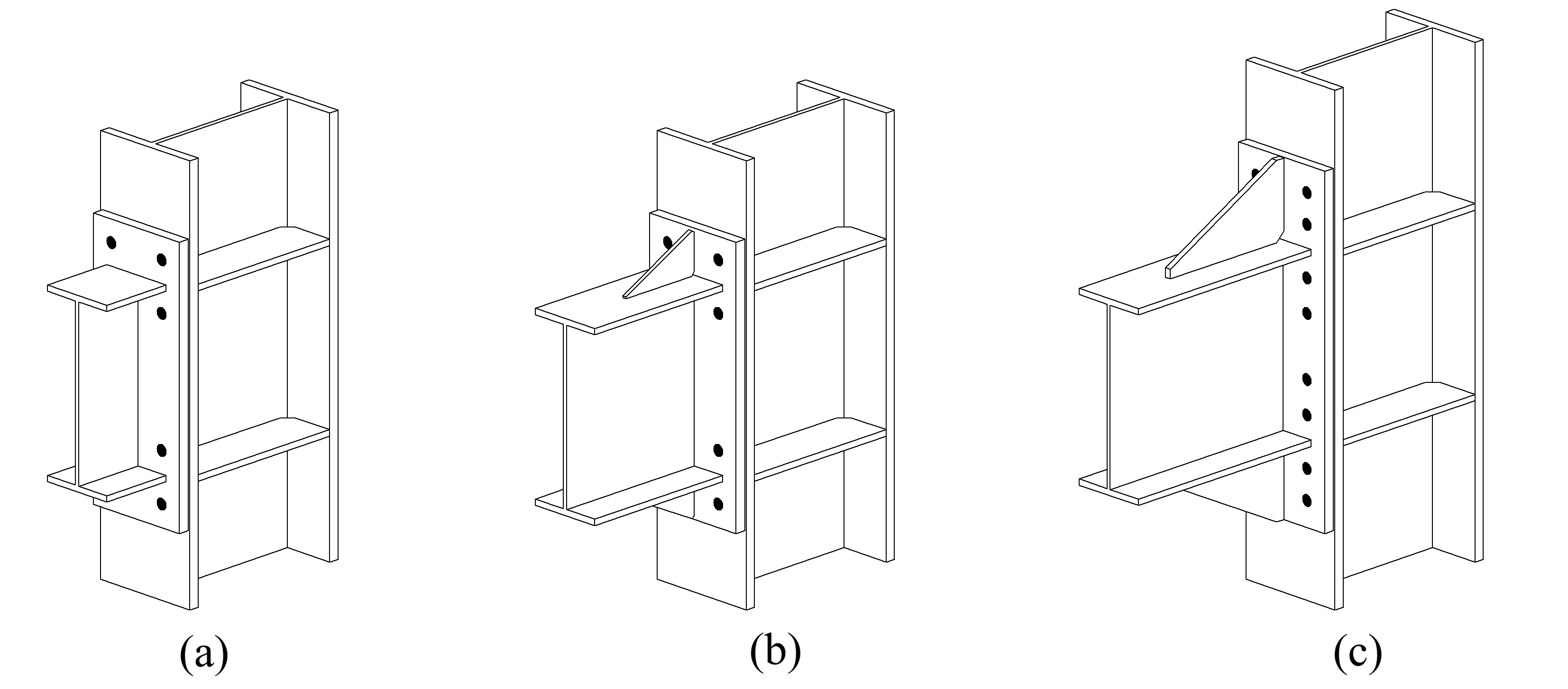 (a)

(b)

(c)