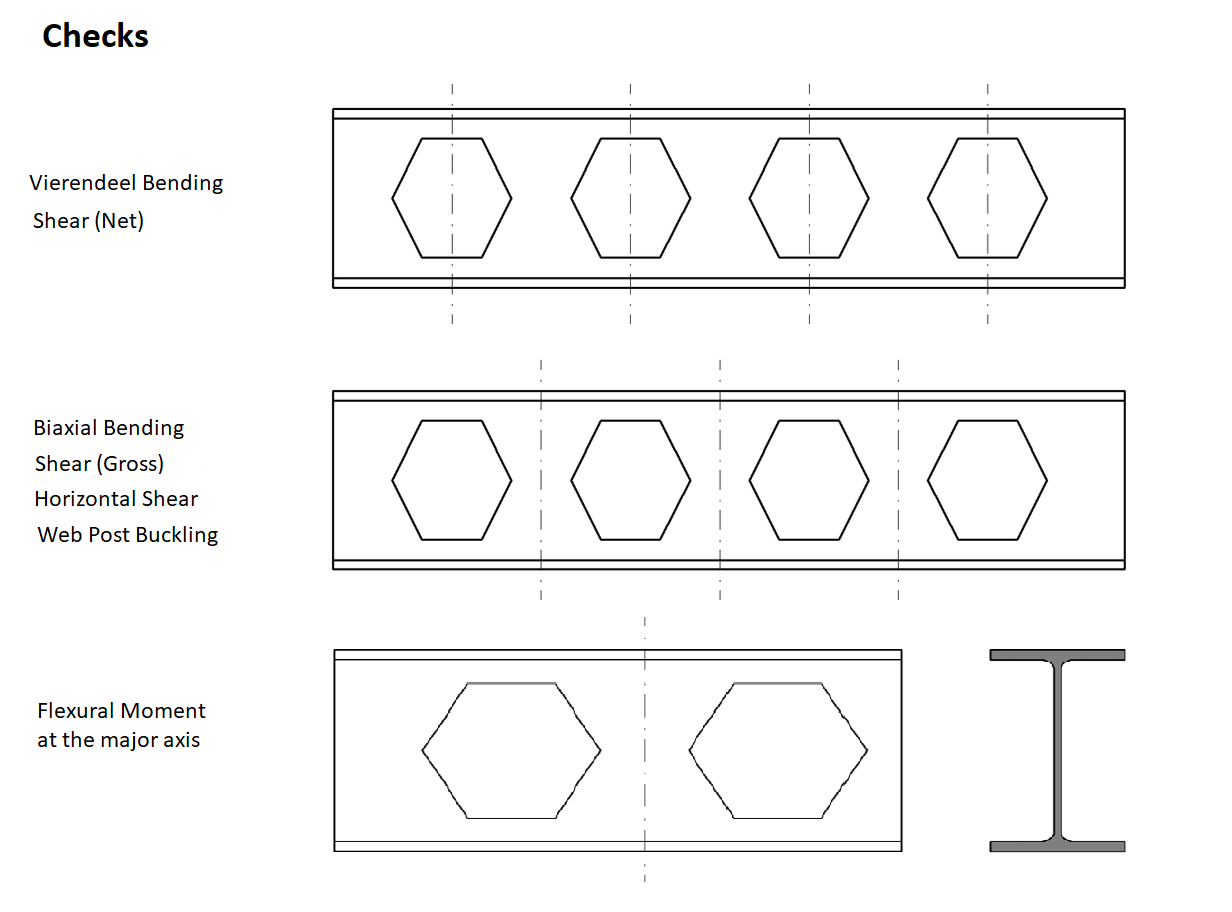 Checks

Vierendeel Bending
Shear (Net)

Biaxial Bending
Shear (Gross)
Horizontal Shear
Web Post Buckling

Flexural Moment
at the major axis