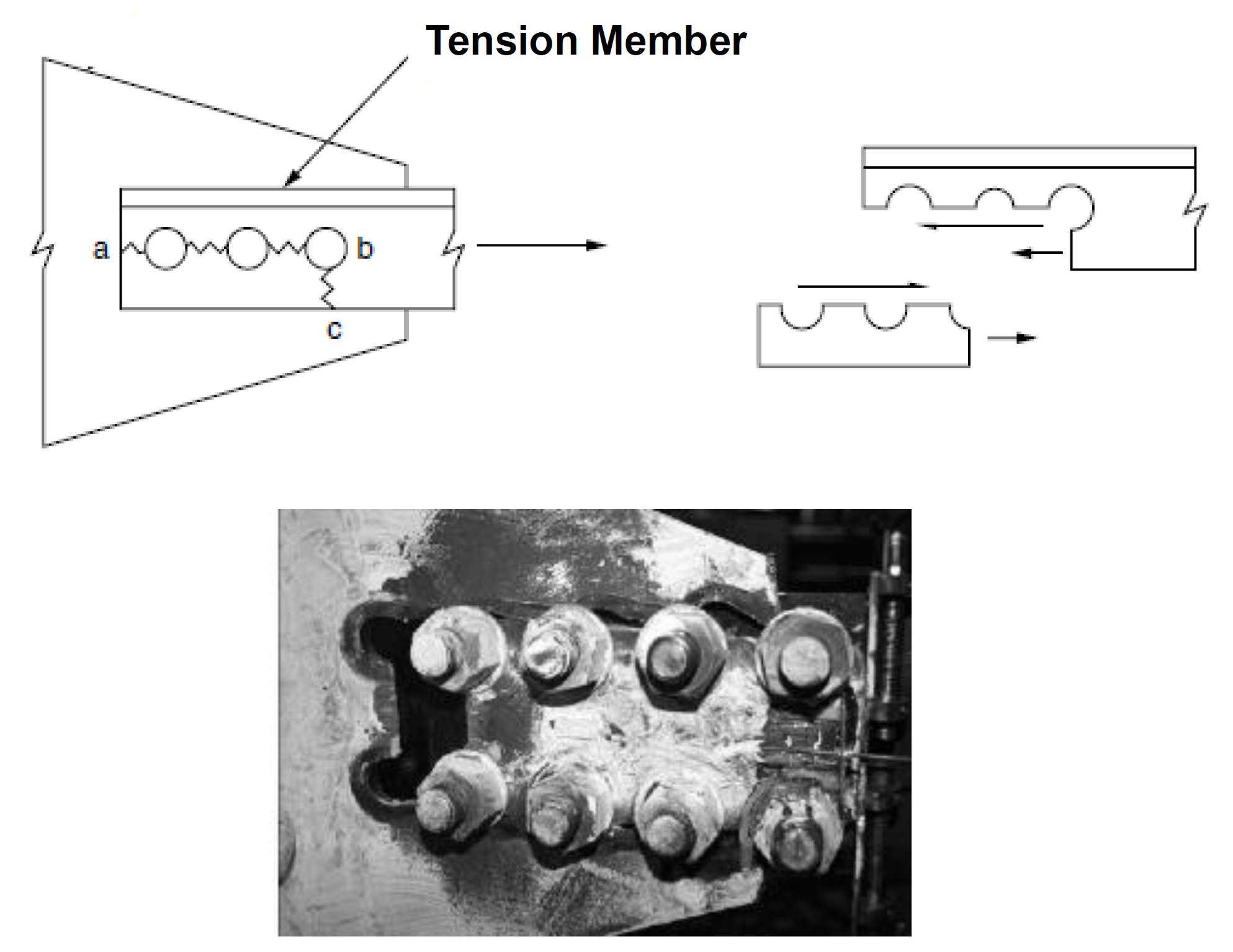 Tension Member

a

b

c