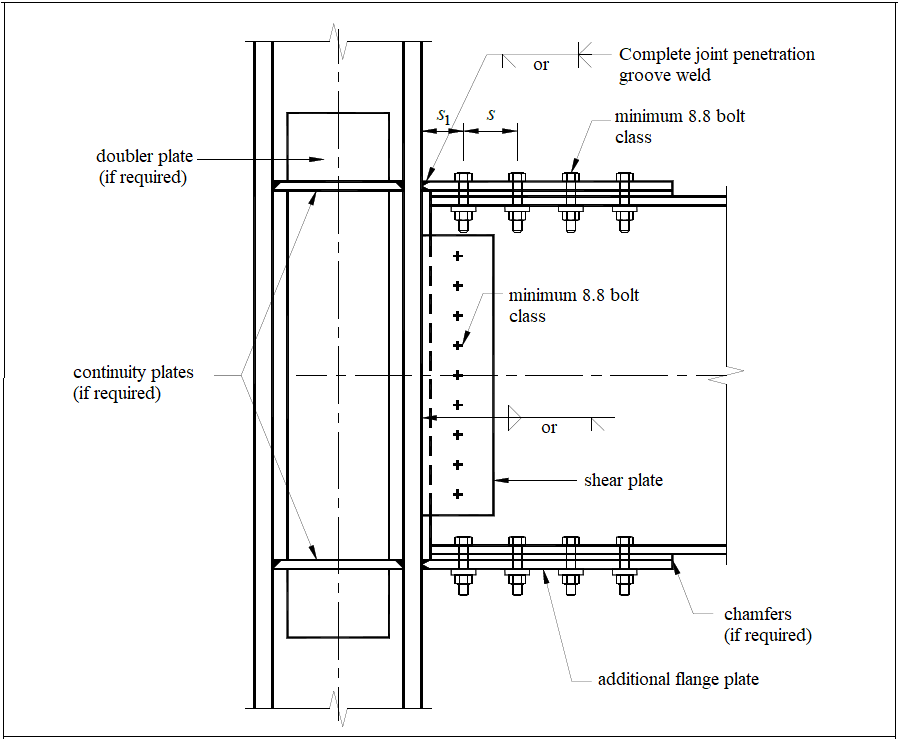 or

Complete joint penetration groove weld

$s_1$

$s$

minimum 8.8 bolt class

doubler plate (if required)

minimum 8.8 bolt class

continuity plates (if required)

or

shear plate

chamfers (if required)

additional flange plate