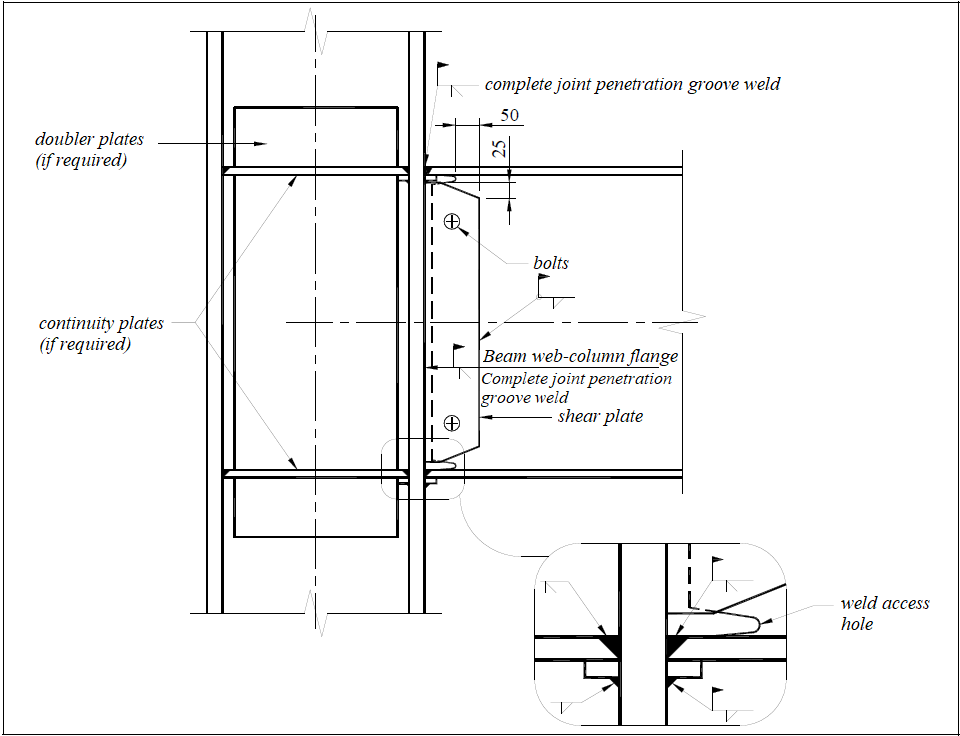 complete joint penetration groove weld

50

25

doubler plates
(if required)

bolts

continuity plates
(if required)

Beam web-column flange
Complete joint penetration groove weld

shear plate

weld access hole