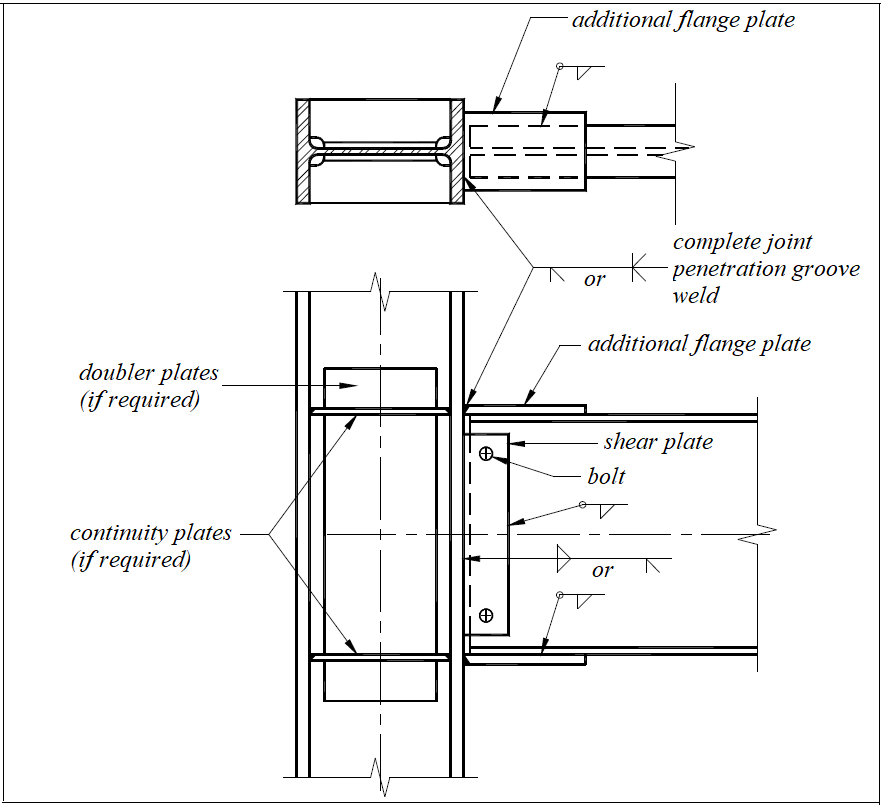 additional flange plate

complete joint penetration groove weld

or

additional flange plate

doubler plates (if required)

shear plate

bolt

continuity plates (if required)

or