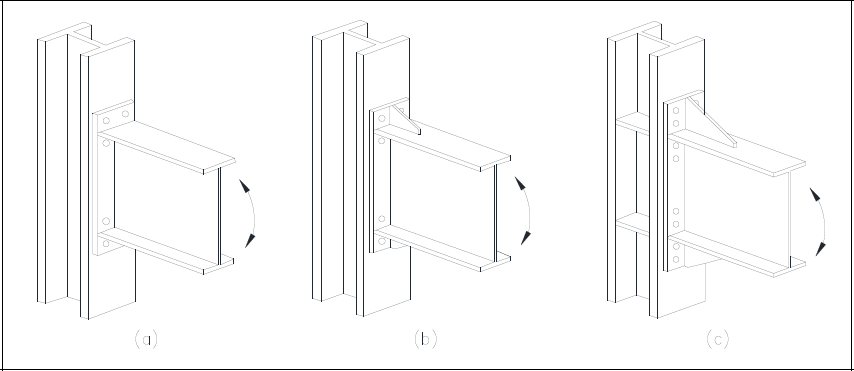 (a)

(b)

(c)