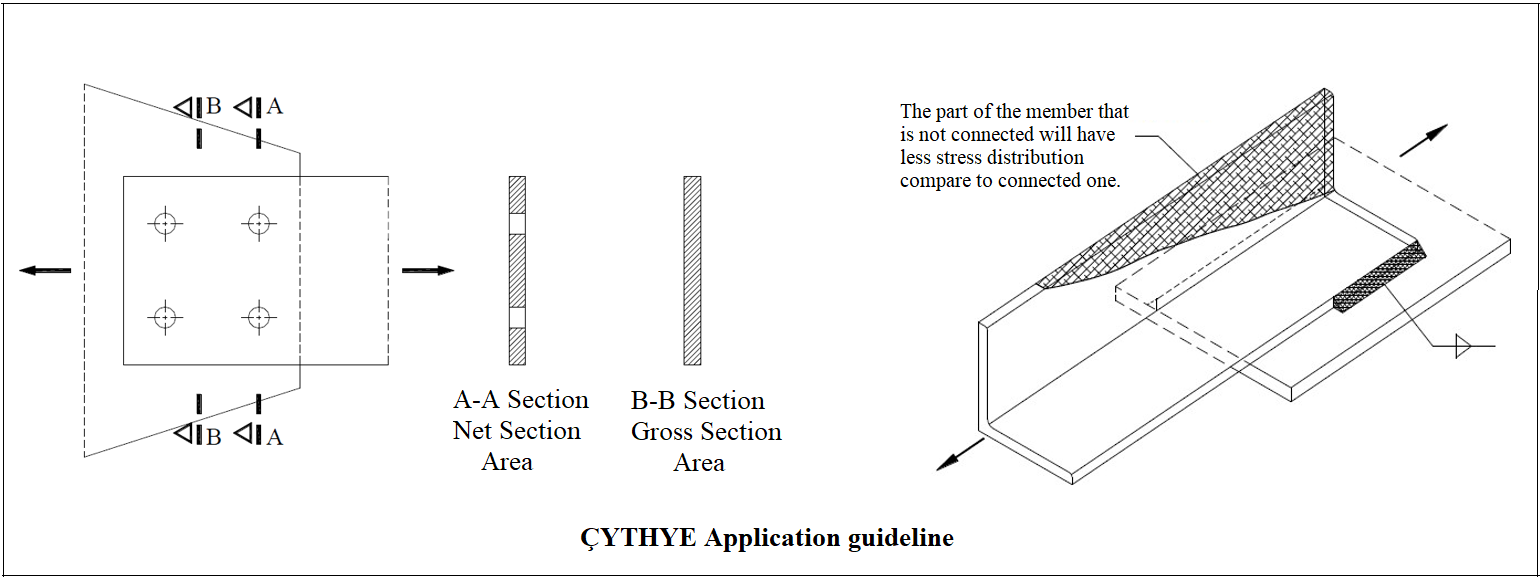 B A

B A

A-A Section
Net Section
Area

B-B Section
Gross Section
Area

The part of the member that is not connected will have less stress distribution compare to connected one.

ÇYTHYE Application guideline