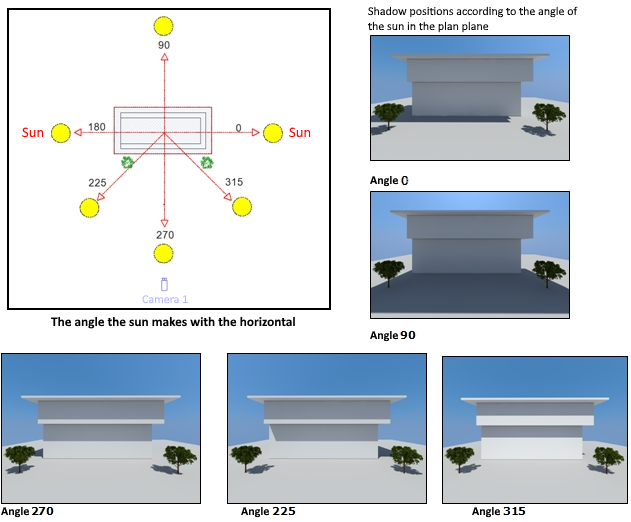 90

Sun 180

0 Sun

225

315

270

Camera 1

The angle the sun makes with the horizontal

Shadow positions according to the angle of the sun in the plan plane

Angle 0

Angle 90

Angle 270

Angle 225

Angle 315