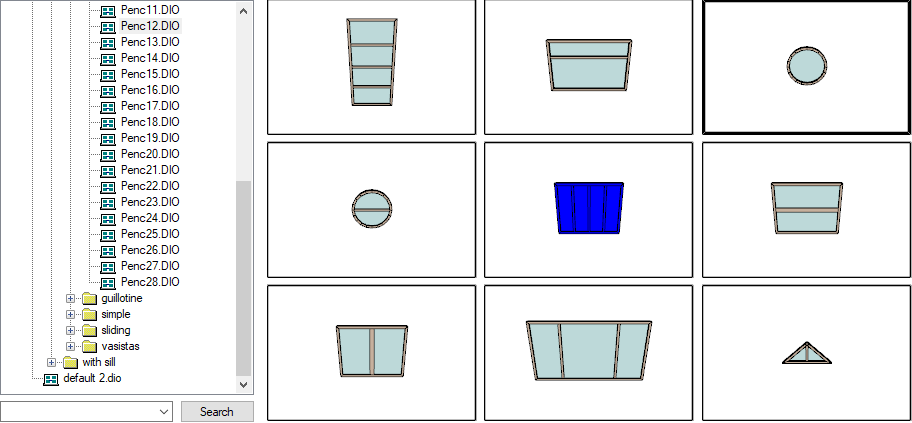 Penc11.DIO
Penc12.DIO
Penc13.DIO
Penc14.DIO
Penc15.DIO
Penc16.DIO
Penc17.DIO
Penc18.DIO
Penc19.DIO
Penc20.DIO
Penc21.DIO
Penc22.DIO
Penc23.DIO
Penc24.DIO
Penc25.DIO
Penc26.DIO
Penc27.DIO
Penc28.DIO
guillotine
simple
sliding
vasistas
with sill
default 2.dio

Search