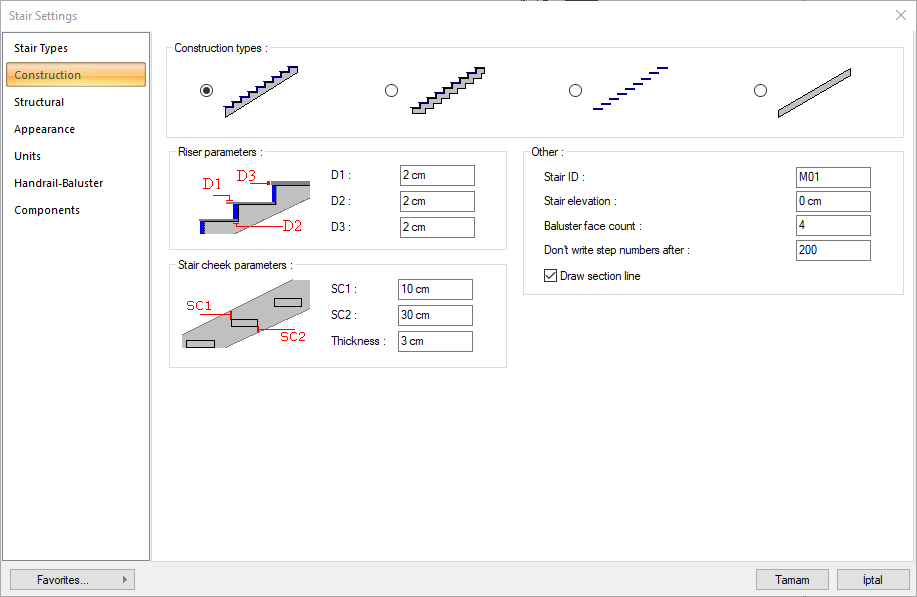 Stair Settings

Stair Types
Construction
Structural
Appearance
Units
Handrail-Baluster
Components

Construction types :

Riser parameters :
D1
D3
D2
D1 : 2 cm
D2 : 2 cm
D3 : 2 cm

Stair cheek parameters :
SC1
SC2
SC1 : 10 cm
SC2 : 30 cm
Thickness : 3 cm

Other :
Stair ID : M01
Stair elevation : 0 cm
Baluster face count : 4
Don't write step numbers after : 200
Draw section line

Favorites...
Tamam
İptal