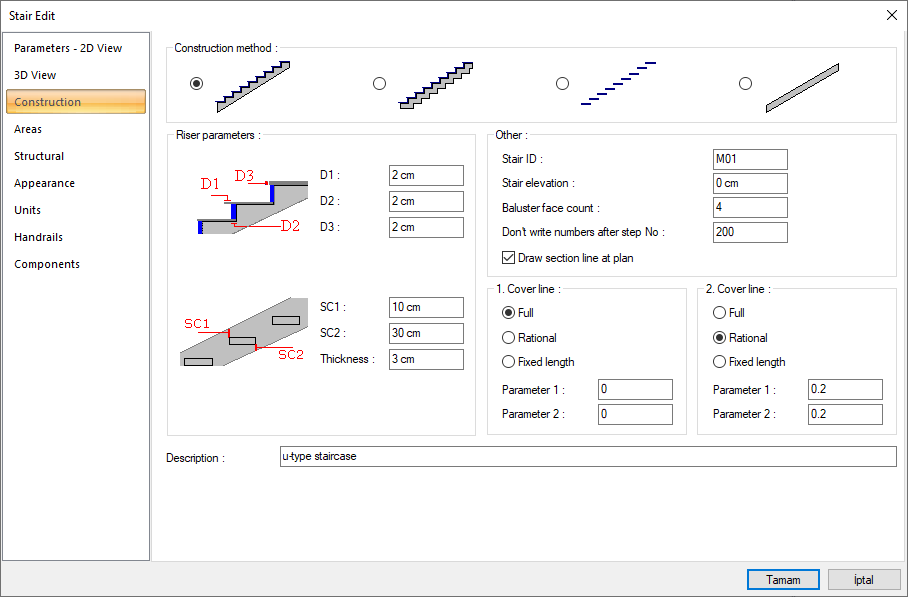 Stair Edit

Parameters - 2D View
3D View
Construction
Areas
Structural
Appearance
Units
Handrails
Components

Construction method :

Riser parameters :

D1
D3
D2

D1 : 2 cm
D2 : 2 cm
D3 : 2 cm

SC1
SC2

SC1 : 10 cm
SC2 : 30 cm
Thickness : 3 cm

Other :
Stair ID : M01
Stair elevation : 0 cm
Baluster face count : 4
Don't write numbers after step No : 200
Draw section line at plan

1. Cover line :
Full
Rational
Fixed length
Parameter 1 : 0
Parameter 2 : 0

2. Cover line :
Full
Rational
Fixed length
Parameter 1 : 0.2
Parameter 2 : 0.2

Description : u-type staircase

Tamam
İptal