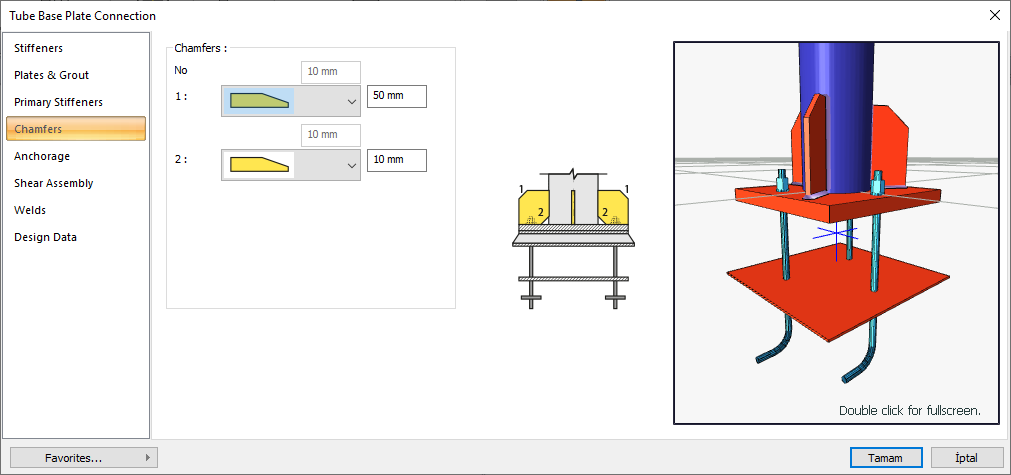 Tube Base Plate Connection

Stiffeners
Plates & Grout
Primary Stiffeners
Chamfers
Anchorage
Shear Assembly
Welds
Design Data

Chamfers :
No
10 mm
1 :
50 mm
10 mm
2 :
10 mm

1
1
2
2

Double click for fullscreen.

Favorites...
Tamam
İptal