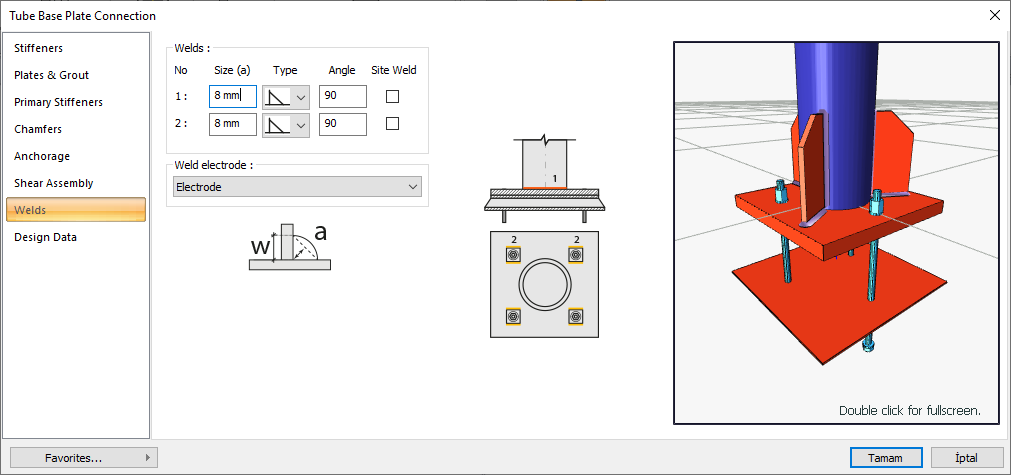 Tube Base Plate Connection

Stiffeners
Plates & Grout
Primary Stiffeners
Chamfers
Anchorage
Shear Assembly
Welds
Design Data

Welds :

| No | Size (a) | Type | Angle | Site Weld |
|---|---|---|---|---|
| 1 : | 8 mm | | 90 | |
| 2 : | 8 mm | | 90 | |

Weld electrode :
Electrode

w a

1

2 2

Double click for fullscreen.

Favorites...

Tamam İptal