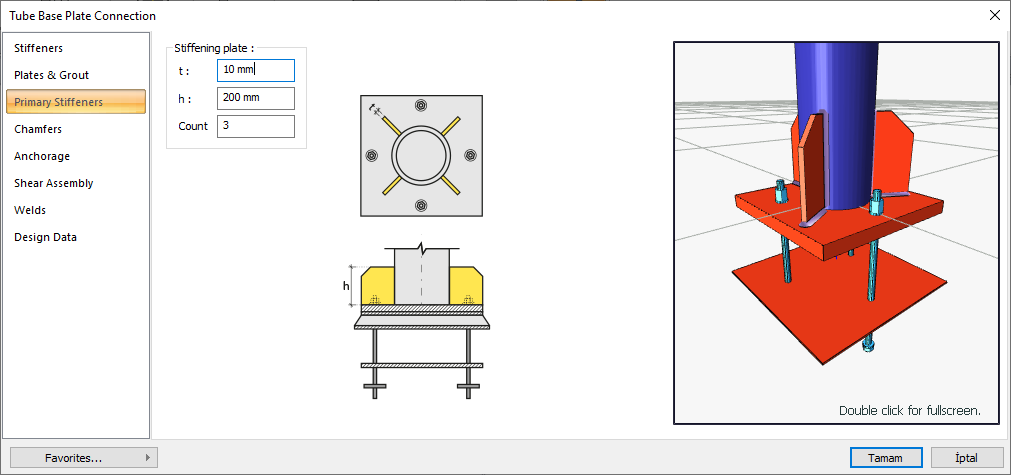 Tube Base Plate Connection

Stiffeners
Plates & Grout
Primary Stiffeners
Chamfers
Anchorage
Shear Assembly
Welds
Design Data

Stiffening plate :
t : 10 mm
h : 200 mm
Count 3

t

h

Double click for fullscreen.

Favorites...

Tamam
İptal