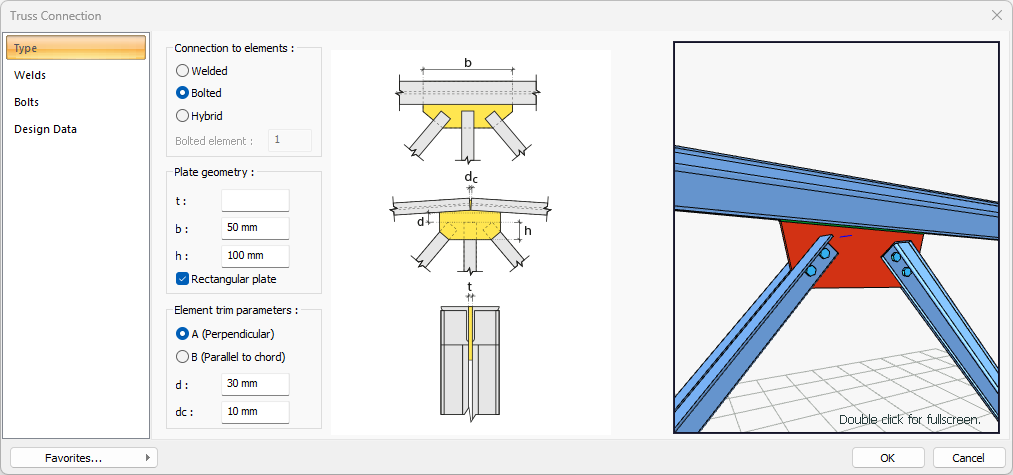 Truss Connection

Type
Welds
Bolts
Design Data

Connection to elements :
Welded
Bolted
Hybrid
Bolted element : 1

Plate geometry :
t :
b : 50 mm
h : 100 mm
Rectangular plate

Element trim parameters :
A (Perpendicular)
B (Parallel to chord)
d : 30 mm
dc : 10 mm

b
$d_c$
d
h
t

Double click for fullscreen.

Favorites...
OK
Cancel