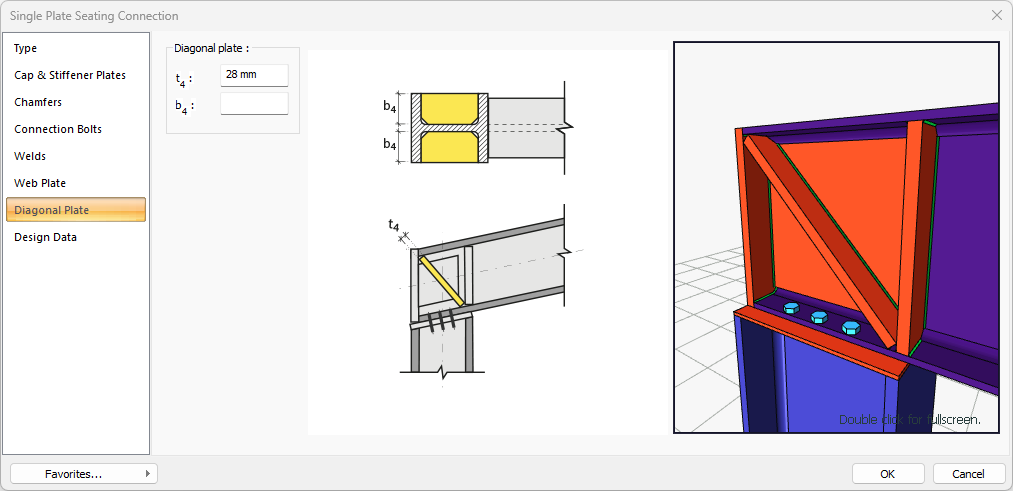 Single Plate Seating Connection

Type
Cap & Stiffener Plates
Chamfers
Connection Bolts
Welds
Web Plate
Diagonal Plate
Design Data

Diagonal plate :
$t_4$ : 28 mm
$b_4$ :

$b_4$
$b_4$
$t_4$

Double click for fullscreen.

Favorites...
OK
Cancel