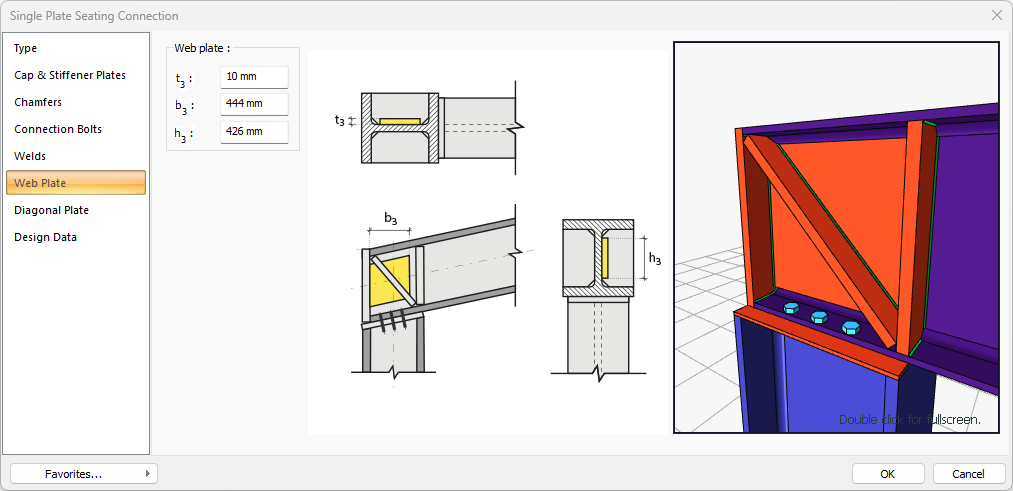 Single Plate Seating Connection

Type
Cap & Stiffener Plates
Chamfers
Connection Bolts
Welds
Web Plate
Diagonal Plate
Design Data

Web plate :
$t_3$ : 10 mm
$b_3$ : 444 mm
$h_3$ : 426 mm

$t_3$
$b_3$
$h_3$

Double click for fullscreen.

Favorites...
OK
Cancel