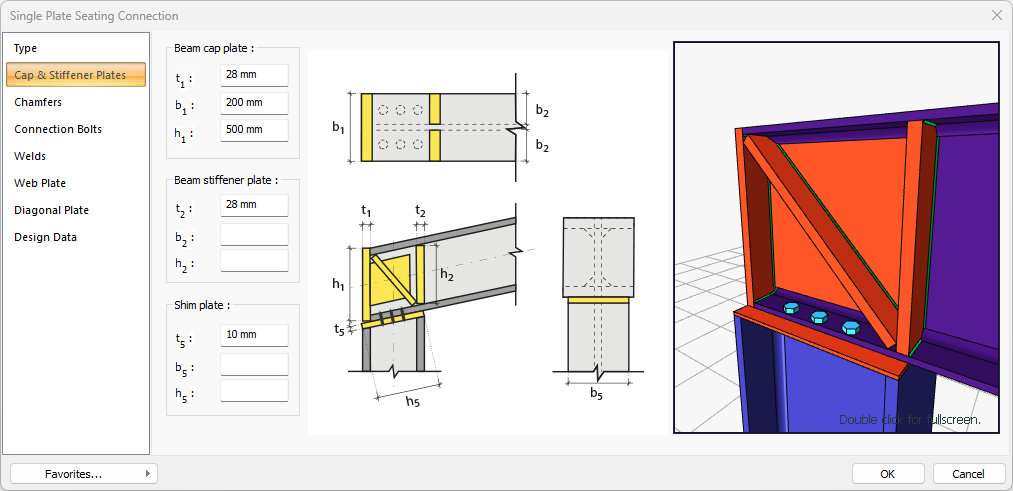 Single Plate Seating Connection

Type
Cap & Stiffener Plates
Chamfers
Connection Bolts
Welds
Web Plate
Diagonal Plate
Design Data

Beam cap plate :
$t_1$ : 28 mm
$b_1$ : 200 mm
$h_1$ : 500 mm

Beam stiffener plate :
$t_2$ : 28 mm
$b_2$ :
$h_2$ :

Shim plate :
$t_5$ : 10 mm
$b_5$ :
$h_5$ :

$b_1$
$b_2$
$b_2$
$t_1$
$t_2$
$h_1$
$h_2$
$t_5$
$h_5$
$b_5$

Double click for fullscreen.

Favorites...
OK
Cancel