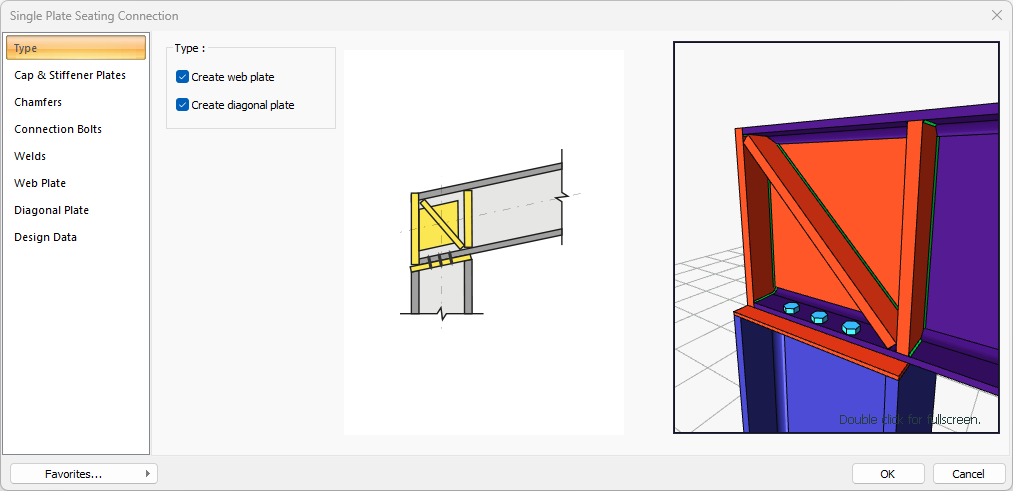 Single Plate Seating Connection

Type
Cap & Stiffener Plates
Chamfers
Connection Bolts
Welds
Web Plate
Diagonal Plate
Design Data

Type :
Create web plate
Create diagonal plate

Double click for fullscreen.

Favorites...

OK
Cancel