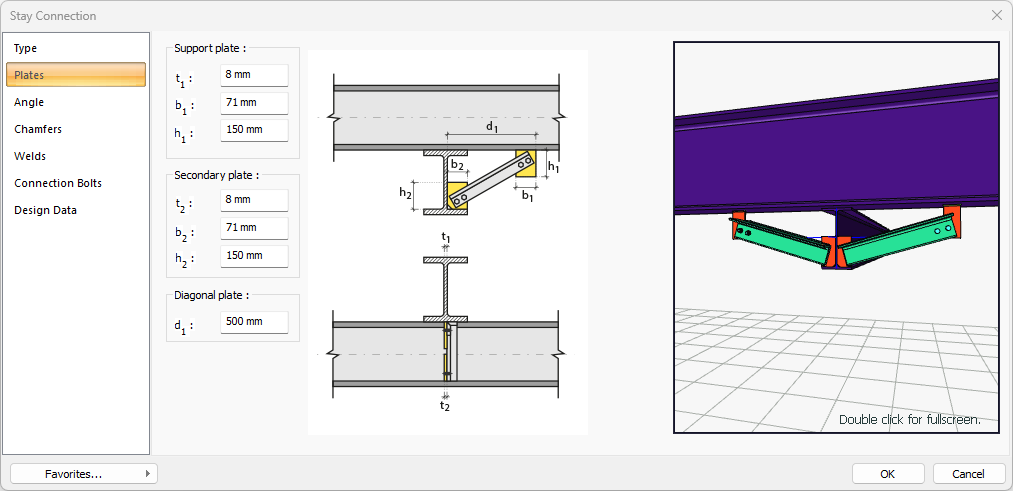 Stay Connection

Type
Plates
Angle
Chamfers
Welds
Connection Bolts
Design Data

Support plate :
$t_1$ : 8 mm
$b_1$ : 71 mm
$h_1$ : 150 mm

Secondary plate :
$t_2$ : 8 mm
$b_2$ : 71 mm
$h_2$ : 150 mm

Diagonal plate :
$d_1$ : 500 mm

$d_1$
$b_2$
$h_1$
$h_2$
$b_1$
$t_1$
$t_2$

Double click for fullscreen.

Favorites...
OK
Cancel