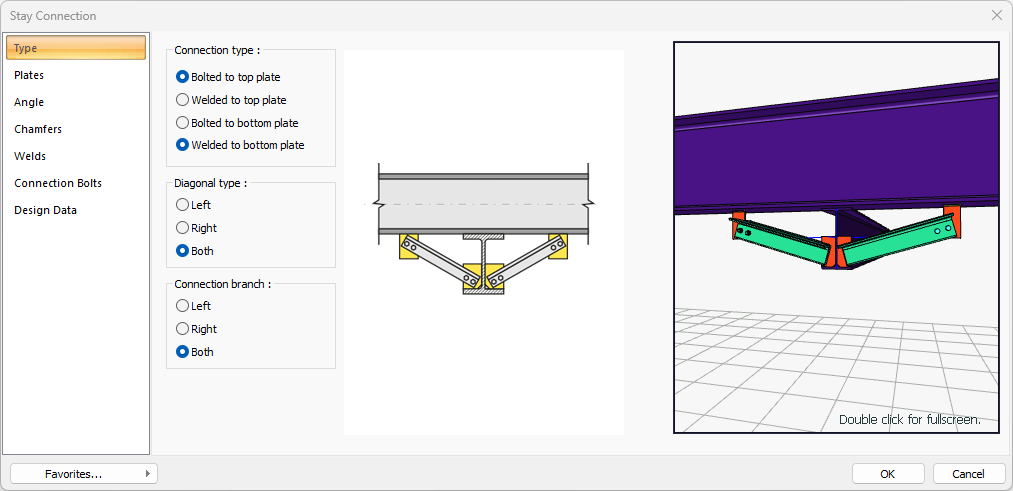 Stay Connection

Type
Plates
Angle
Chamfers
Welds
Connection Bolts
Design Data

Connection type :
Bolted to top plate
Welded to top plate
Bolted to bottom plate
Welded to bottom plate

Diagonal type :
Left
Right
Both

Connection branch :
Left
Right
Both

Double click for fullscreen.

Favorites...
OK
Cancel