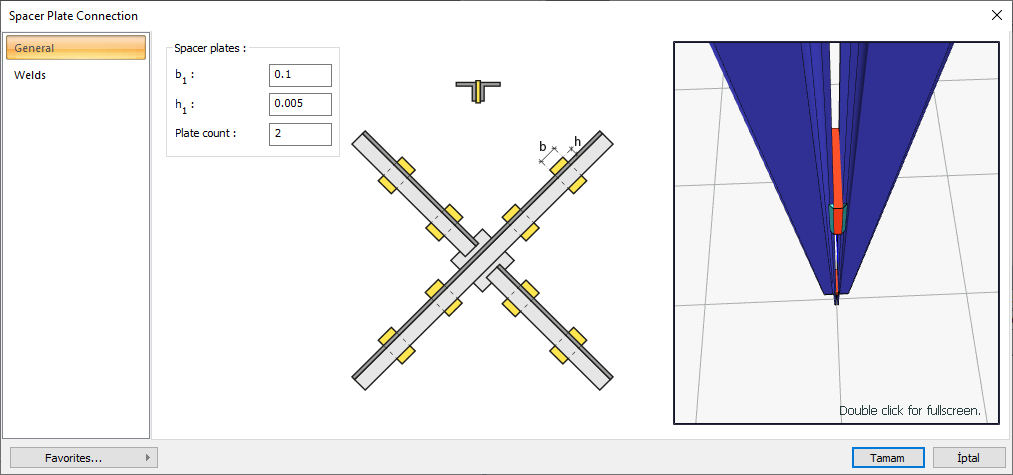 Spacer Plate Connection

General
Welds

Spacer plates :
$b_1$ : 0.1
$h_1$ : 0.005
Plate count : 2

b
h

Double click for fullscreen.

Favorites...
Tamam
İptal