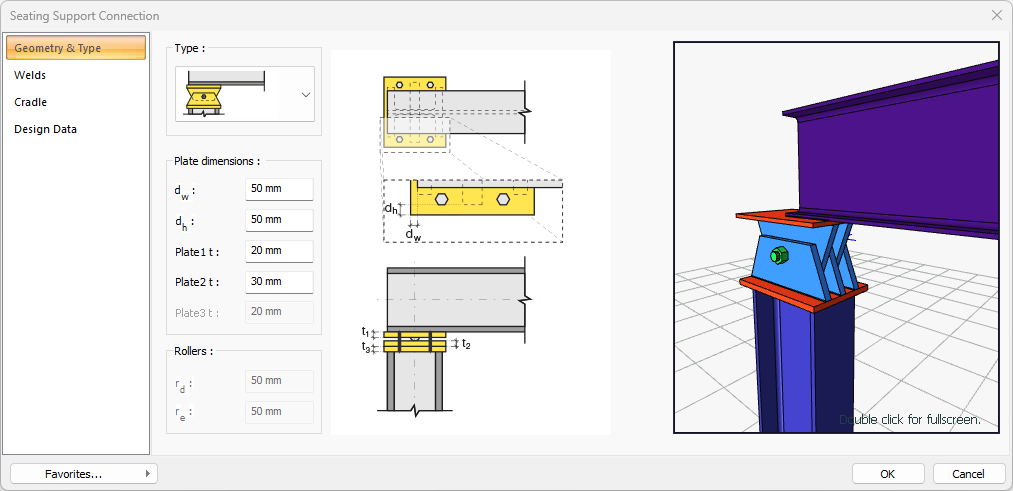 Seating Support Connection

Geometry & Type
Welds
Cradle
Design Data

Type :

Plate dimensions :
$d_w$ : 50 mm
$d_h$ : 50 mm
Plate1 t : 20 mm
Plate2 t : 30 mm
Plate3 t : 20 mm

Rollers :
$r_d$ : 50 mm
$r_e$ : 50 mm

$d_h$
$d_w$
$t_1$
$t_3$
$t_2$

Double click for fullscreen.

Favorites...

OK
Cancel