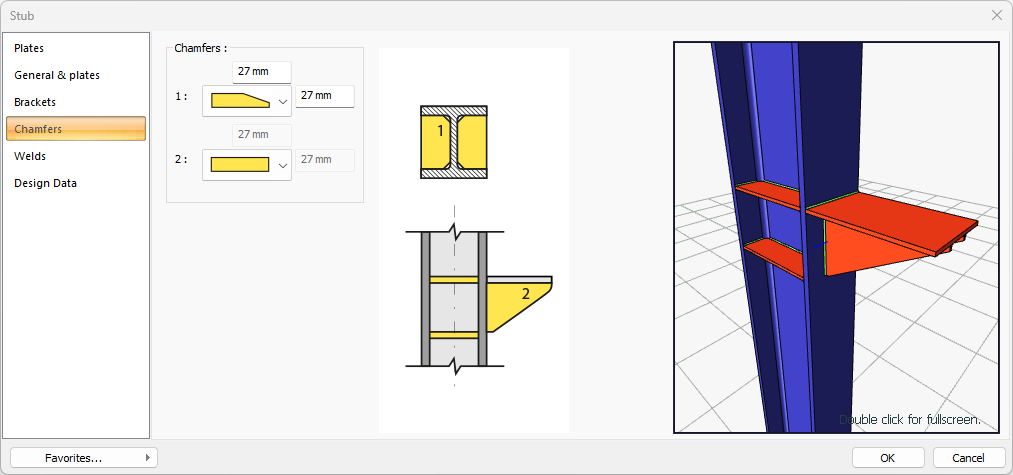 Stub

Plates
General & plates
Brackets
Chamfers
Welds
Design Data

Chamfers :
27 mm
1 :
27 mm
27 mm
2 :
27 mm

1
2

Double click for fullscreen.

Favorites...
OK
Cancel