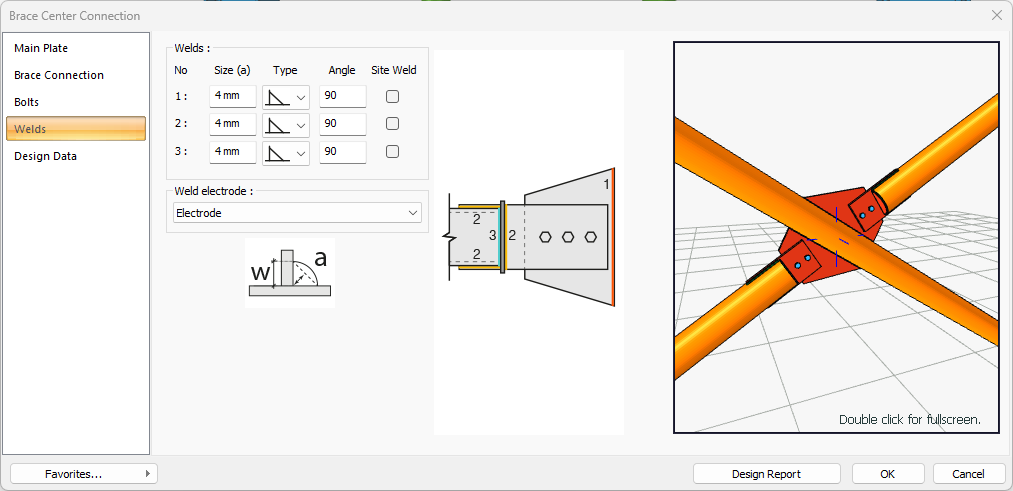 Brace Center Connection

Main Plate
Brace Connection
Bolts
Welds
Design Data

Welds :

| No | Size (a) | Type | Angle | Site Weld |
|---|---|---|---|---|
| 1 : | 4 mm | | 90 | |
| 2 : | 4 mm | | 90 | |
| 3 : | 4 mm | | 90 | |

Weld electrode :
Electrode

w a

1
2
3 2
2

Double click for fullscreen.

Favorites...
Design Report
OK
Cancel