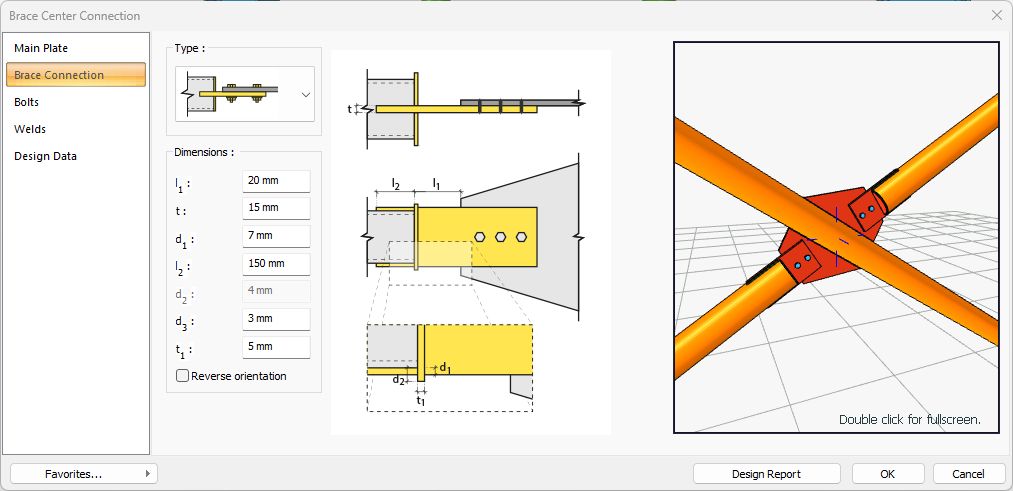 Brace Center Connection

Main Plate
Brace Connection
Bolts
Welds
Design Data

Type :

Dimensions :
$l_1$ : 20 mm
t : 15 mm
$d_1$ : 7 mm
$l_2$ : 150 mm
$d_2$ : 4 mm
$d_3$ : 3 mm
$t_1$ : 5 mm
Reverse orientation

t
$l_2$
$l_1$
$d_1$
$d_2$
$t_1$

Double click for fullscreen.

Favorites...
Design Report
OK
Cancel