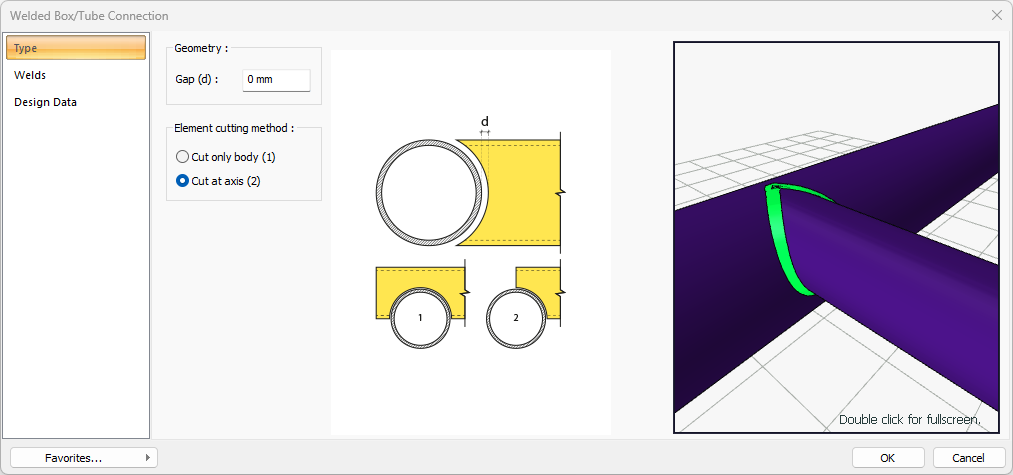 Welded Box/Tube Connection

Type
Welds
Design Data

Geometry :
Gap (d) : 0 mm

Element cutting method :
Cut only body (1)
Cut at axis (2)

d

1

2

Double click for fullscreen.

Favorites...

OK
Cancel