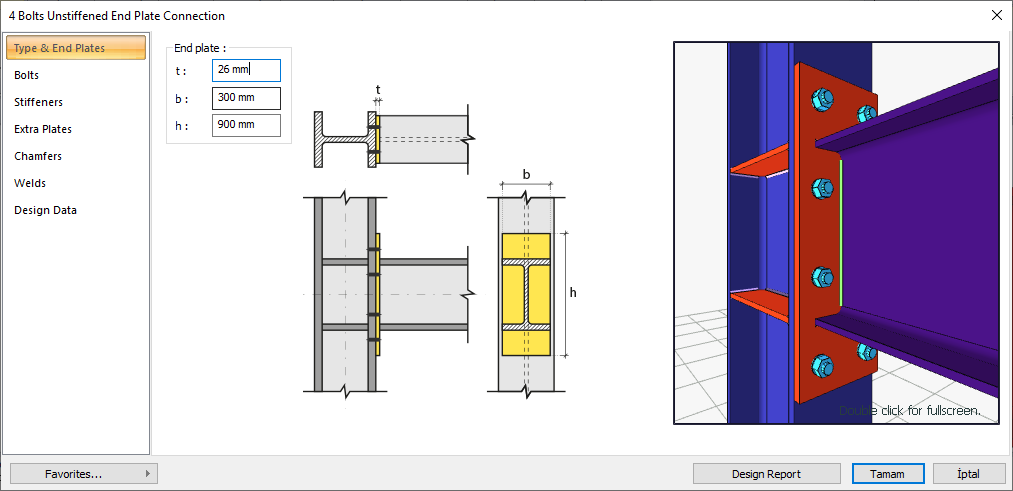 4 Bolts Unstiffened End Plate Connection

Type & End Plates
Bolts
Stiffeners
Extra Plates
Chamfers
Welds
Design Data

End plate :
t : 26 mm
b : 300 mm
h : 900 mm

t
b
h

Double click for fullscreen.

Favorites...
Design Report
Tamam
İptal