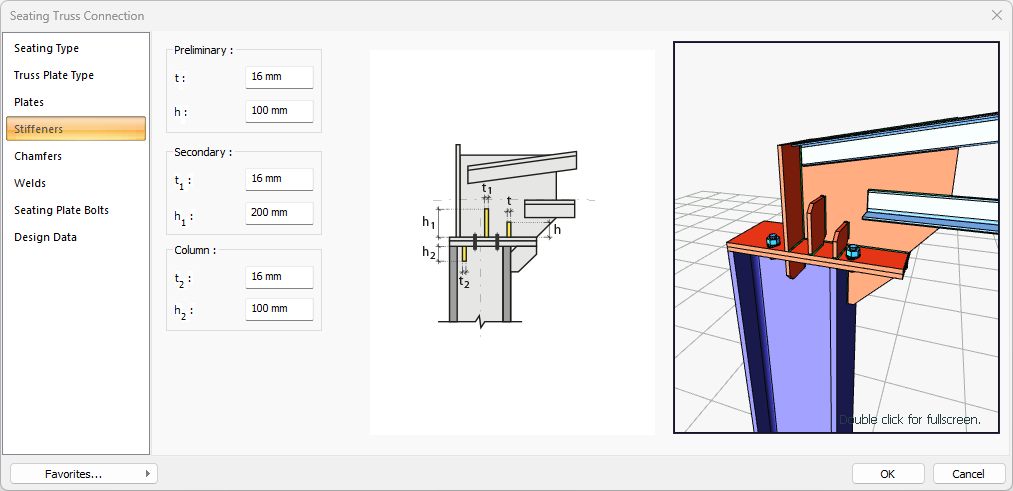 Seating Truss Connection

Seating Type
Truss Plate Type
Plates
Stiffeners
Chamfers
Welds
Seating Plate Bolts
Design Data

Preliminary :
t : 16 mm
h : 100 mm

Secondary :
$t_1$ : 16 mm
$h_1$ : 200 mm

Column :
$t_2$ : 16 mm
$h_2$ : 100 mm

$t_1$
t
$h_1$
h
$h_2$
$t_2$

Double click for fullscreen.

Favorites...
OK
Cancel