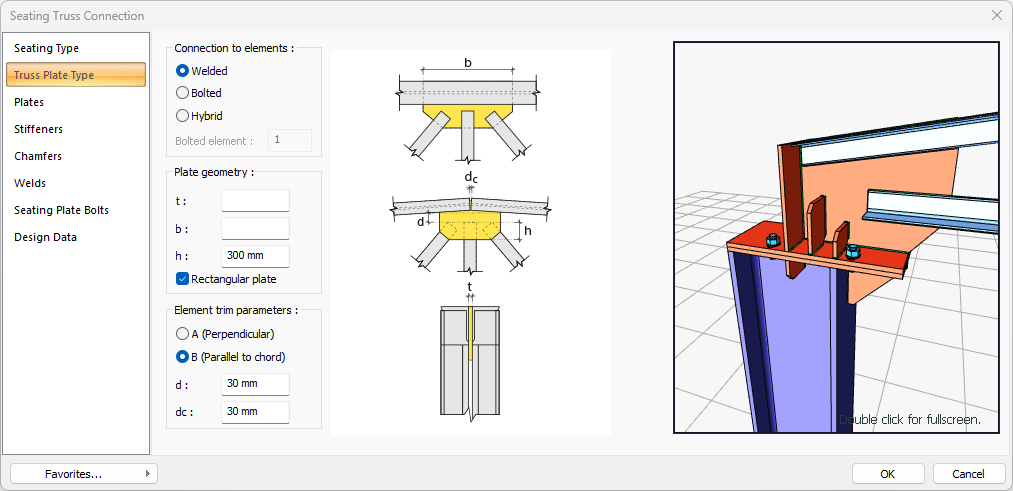 Seating Truss Connection

Seating Type
Truss Plate Type
Plates
Stiffeners
Chamfers
Welds
Seating Plate Bolts
Design Data

Connection to elements :
Welded
Bolted
Hybrid
Bolted element : 1

Plate geometry :
t :
b :
h : 300 mm
Rectangular plate

Element trim parameters :
A (Perpendicular)
B (Parallel to chord)
d : 30 mm
dc : 30 mm

b
$d_c$
d
h
t

Double click for fullscreen.

Favorites...
OK
Cancel