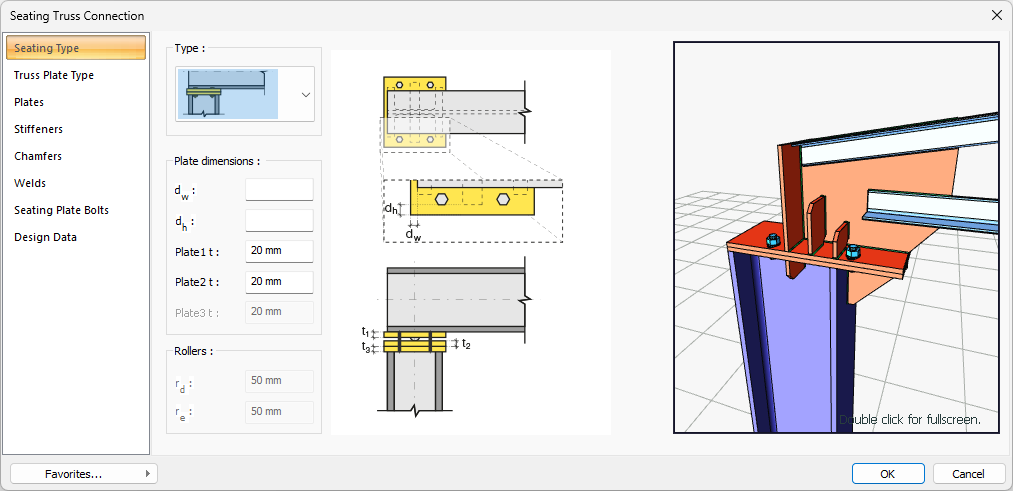 Seating Truss Connection

Seating Type
Truss Plate Type
Plates
Stiffeners
Chamfers
Welds
Seating Plate Bolts
Design Data

Type :

Plate dimensions :
$d_w$ :
$d_h$ :
Plate1 t : 20 mm
Plate2 t : 20 mm
Plate3 t : 20 mm

Rollers :
$r_d$ : 50 mm
$r_e$ : 50 mm

$d_h$
$d_w$
$t_1$
$t_3$
$t_2$

Double click for fullscreen.

Favorites...
OK
Cancel