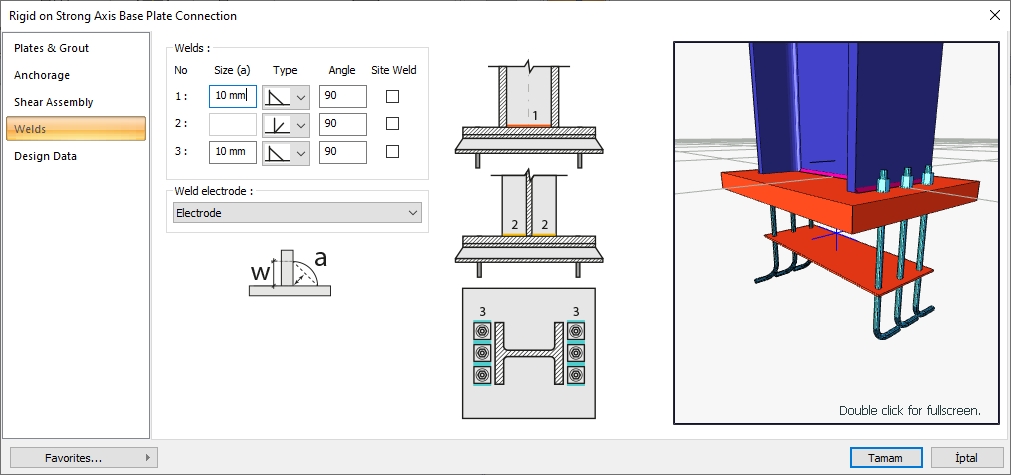 Rigid on Strong Axis Base Plate Connection

Plates & Grout
Anchorage
Shear Assembly
Welds
Design Data

Welds :

| No | Size (a) | Type | Angle | Site Weld |
|---|---|---|---|---|
| 1 : | 10 mm | | 90 | |
| 2 : | | | 90 | |
| 3 : | 10 mm | | 90 | |

Weld electrode :
Electrode

w a

1

2 2

3 3

Double click for fullscreen.

Favorites...

Tamam
İptal