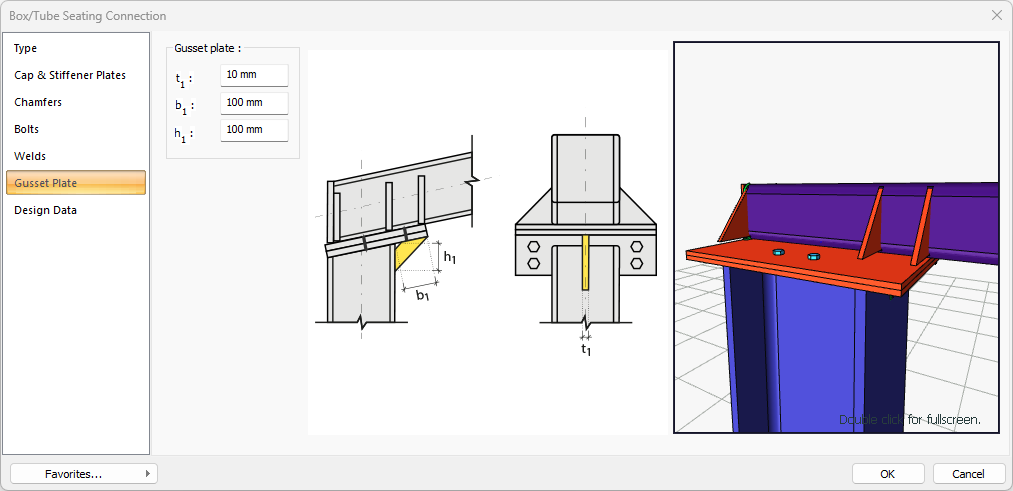 Box/Tube Seating Connection

Type
Cap & Stiffener Plates
Chamfers
Bolts
Welds
Gusset Plate
Design Data

Gusset plate :
$t_1$ : 10 mm
$b_1$ : 100 mm
$h_1$ : 100 mm

$h_1$
$b_1$
$t_1$

Double click for fullscreen.

Favorites...
OK
Cancel