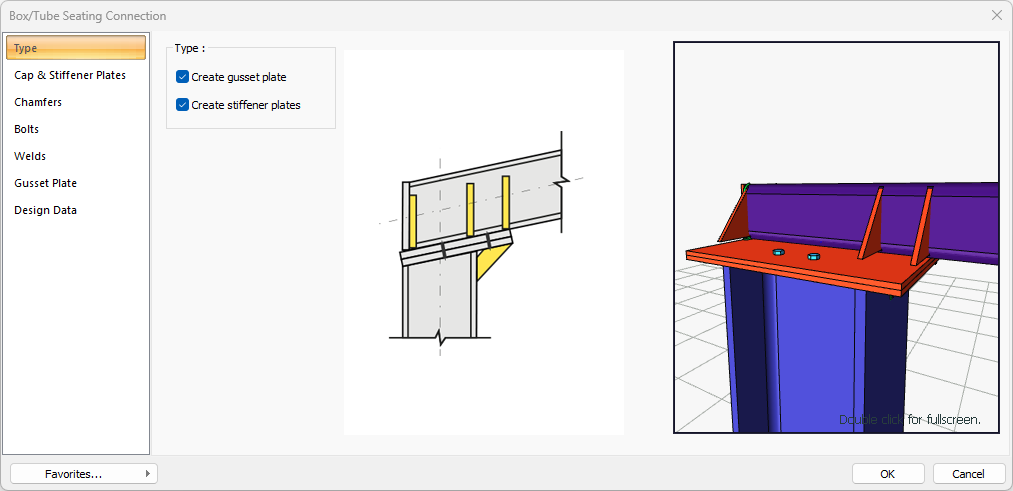 Box/Tube Seating Connection

Type
Cap & Stiffener Plates
Chamfers
Bolts
Welds
Gusset Plate
Design Data

Type :
Create gusset plate
Create stiffener plates

Double click for fullscreen.

Favorites...

OK
Cancel