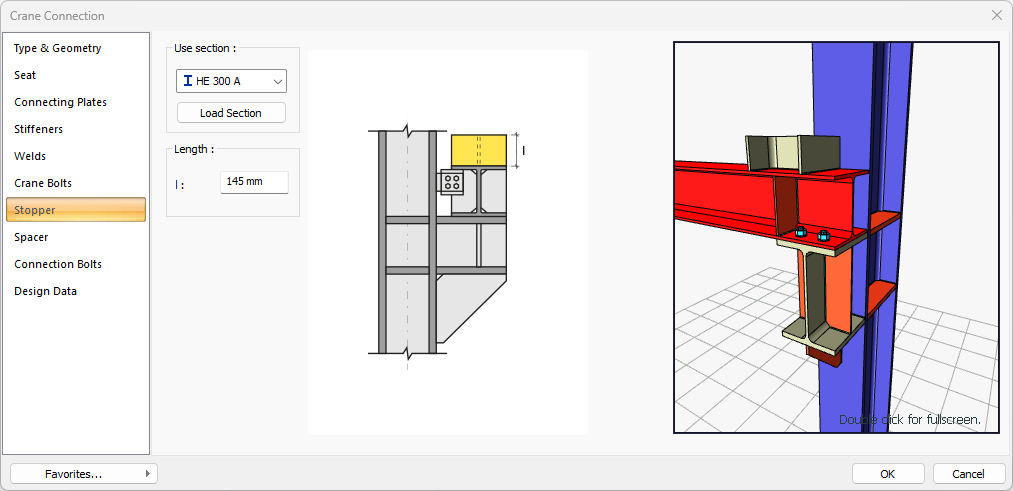 Crane Connection

Type & Geometry
Seat
Connecting Plates
Stiffeners
Welds
Crane Bolts
Stopper
Spacer
Connection Bolts
Design Data

Use section :
HE 300 A
Load Section

Length :
l : 145 mm

l

Double click for fullscreen.

Favorites...

OK
Cancel