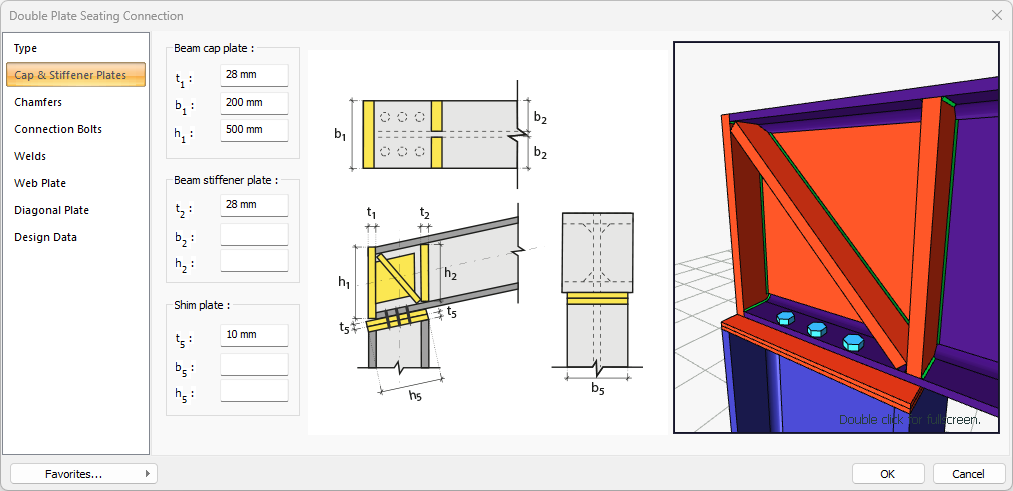 Double Plate Seating Connection

Type
Cap & Stiffener Plates
Chamfers
Connection Bolts
Welds
Web Plate
Diagonal Plate
Design Data

Beam cap plate :
$t_1$ : 28 mm
$b_1$ : 200 mm
$h_1$ : 500 mm

Beam stiffener plate :
$t_2$ : 28 mm
$b_2$ :
$h_2$ :

Shim plate :
$t_5$ : 10 mm
$b_5$ :
$h_5$ :

$b_1$
$b_2$
$b_2$
$t_1$
$t_2$
$h_1$
$h_2$
$t_5$
$t_5$
$h_5$
$b_5$

Double click for fullscreen.

Favorites...
OK
Cancel