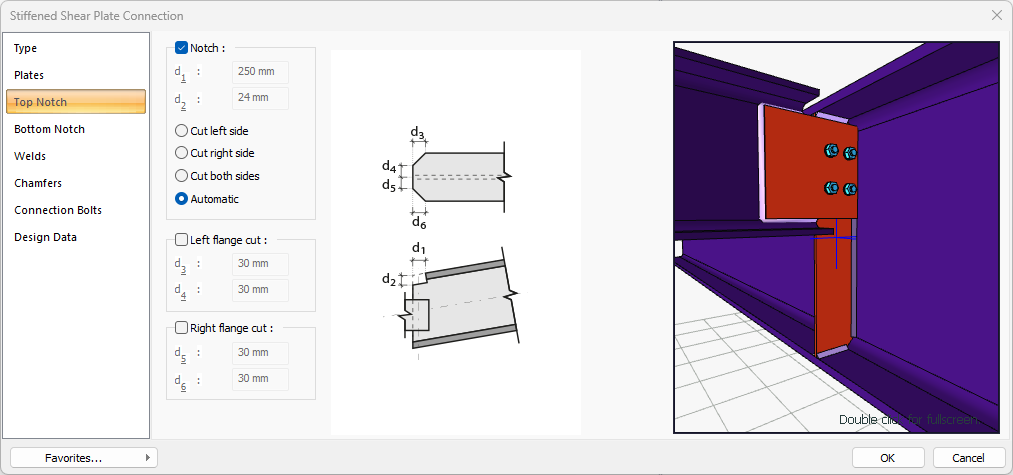 Stiffened Shear Plate Connection

Type
Plates
Top Notch
Bottom Notch
Welds
Chamfers
Connection Bolts
Design Data

Notch :
$d_1$ : 250 mm
$d_2$ : 24 mm
Cut left side
Cut right side
Cut both sides
Automatic

Left flange cut :
$d_3$ : 30 mm
$d_4$ : 30 mm

Right flange cut :
$d_5$ : 30 mm
$d_6$ : 30 mm

$d_3$
$d_4$
$d_5$
$d_6$
$d_1$
$d_2$

Double click for fullscreen

Favorites...
OK
Cancel