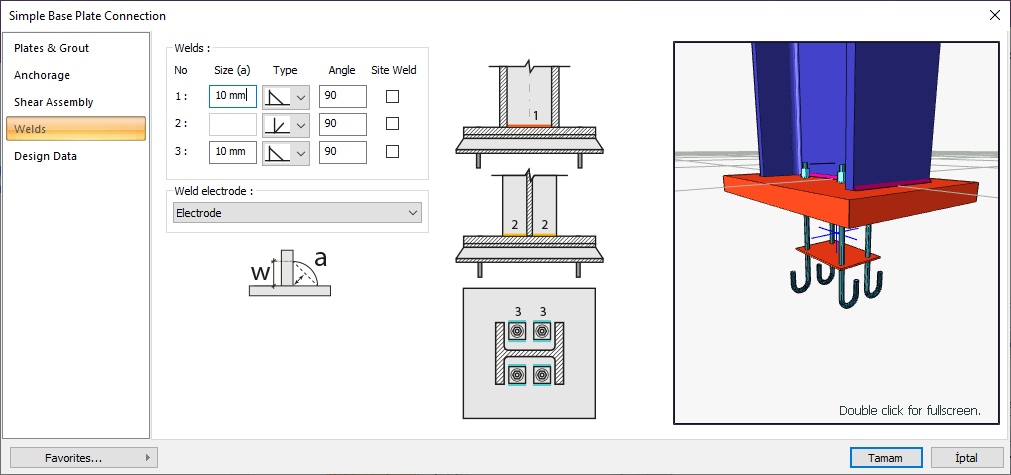 Simple Base Plate Connection

Plates & Grout
Anchorage
Shear Assembly
Welds
Design Data

Welds :

| No | Size (a) | Type | Angle | Site Weld |
|---|---|---|---|---|
| 1 : | 10 mm | | 90 | |
| 2 : | | | 90 | |
| 3 : | 10 mm | | 90 | |

Weld electrode :
Electrode

w
a

1

2 2

3 3

Double click for fullscreen.

Favorites...

Tamam
İptal