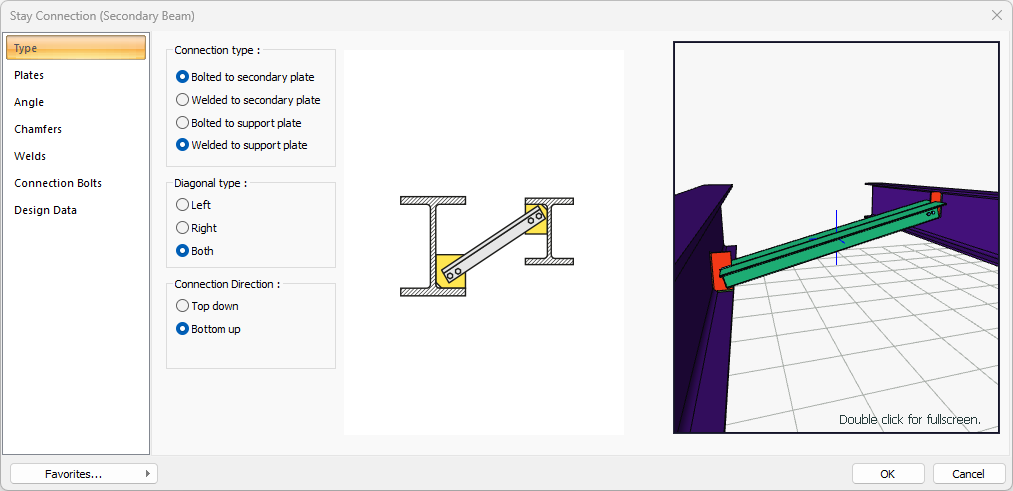 Stay Connection (Secondary Beam)

Type
Plates
Angle
Chamfers
Welds
Connection Bolts
Design Data

Connection type :
Bolted to secondary plate
Welded to secondary plate
Bolted to support plate
Welded to support plate

Diagonal type :
Left
Right
Both

Connection Direction :
Top down
Bottom up

Double click for fullscreen.

Favorites...

OK
Cancel